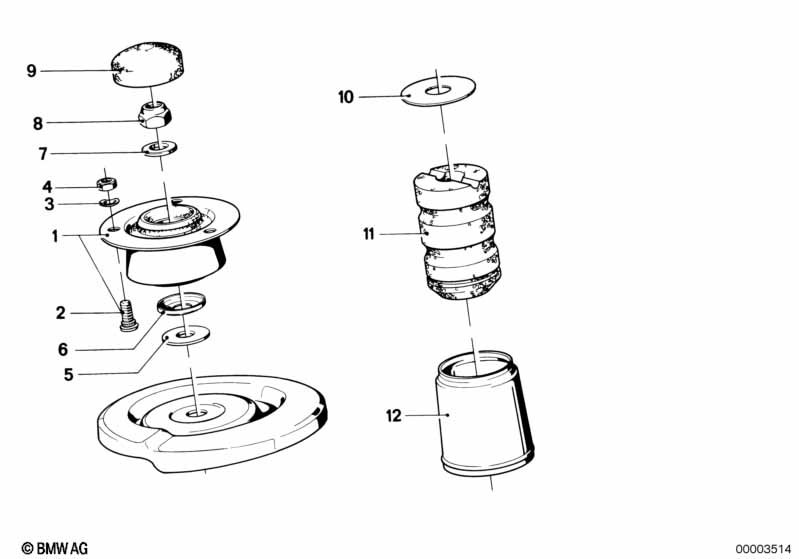 9
8
7
4
3
1
2
6
5
10
11
12
© BMW AG
00003514