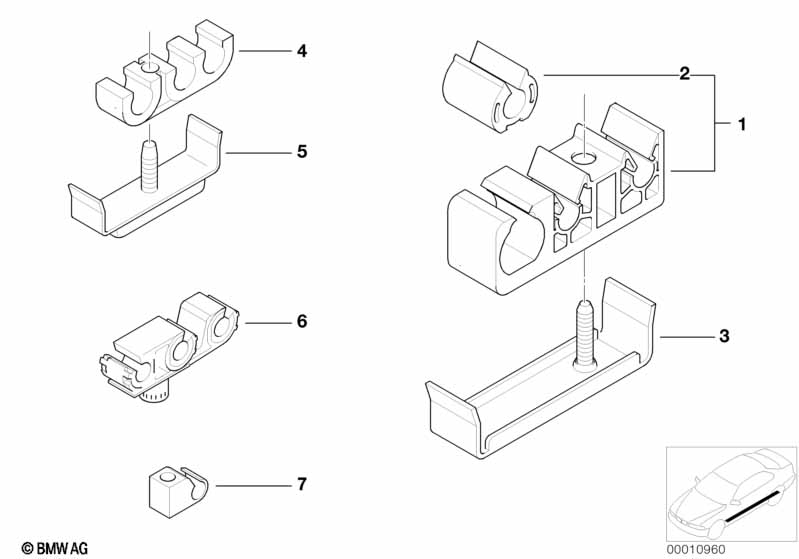 4
5
6
7
2
1
3
© BMW AG
00010960