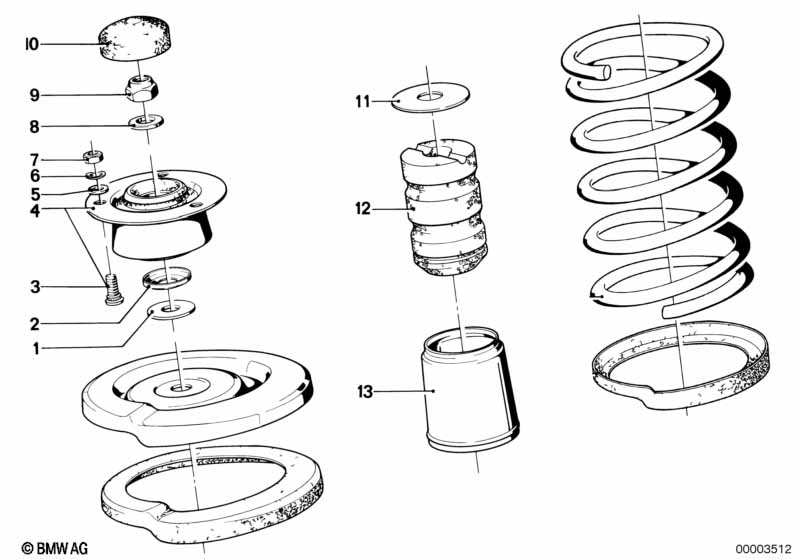 10
9
8
7
6
5
4
3
2
1
11
12
13
© BMW AG
00003512