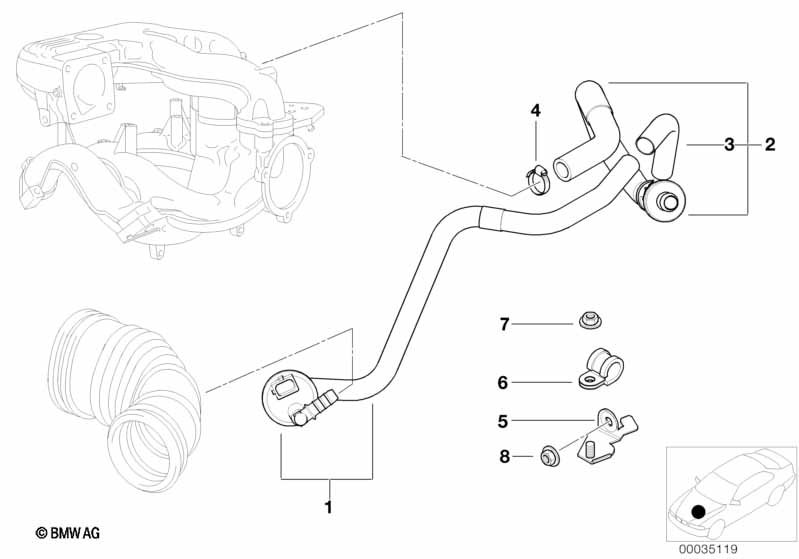 4
3
2
7
6
5
8
1
© BMW AG
00035119