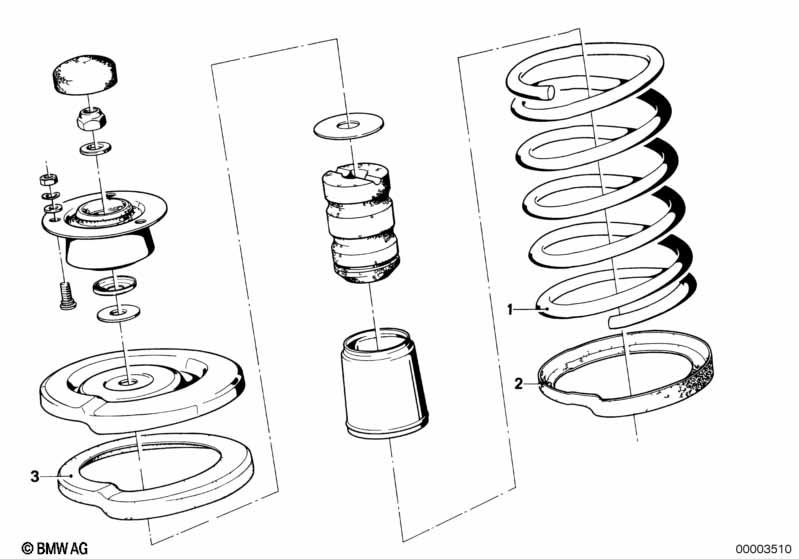 1
2
3
© BMW AG
00003510