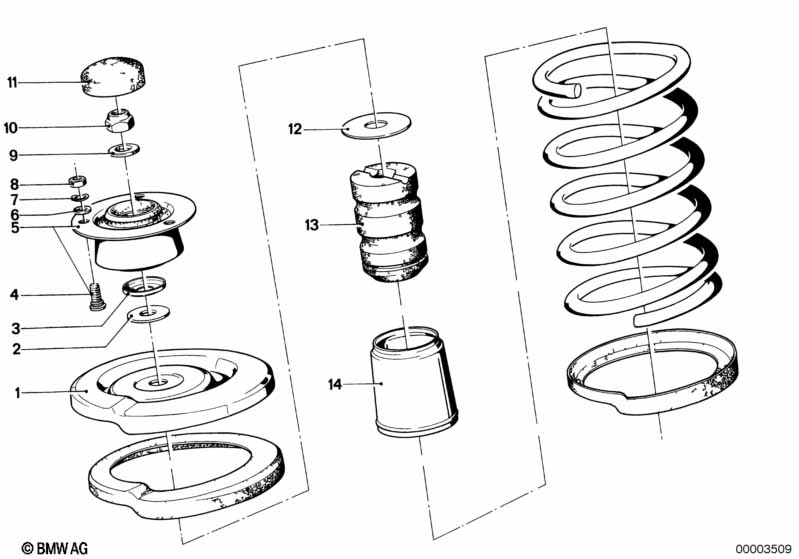 11
10
9
8
7
6
5
4
3
2
1
12
13
14
© BMW AG
00003509