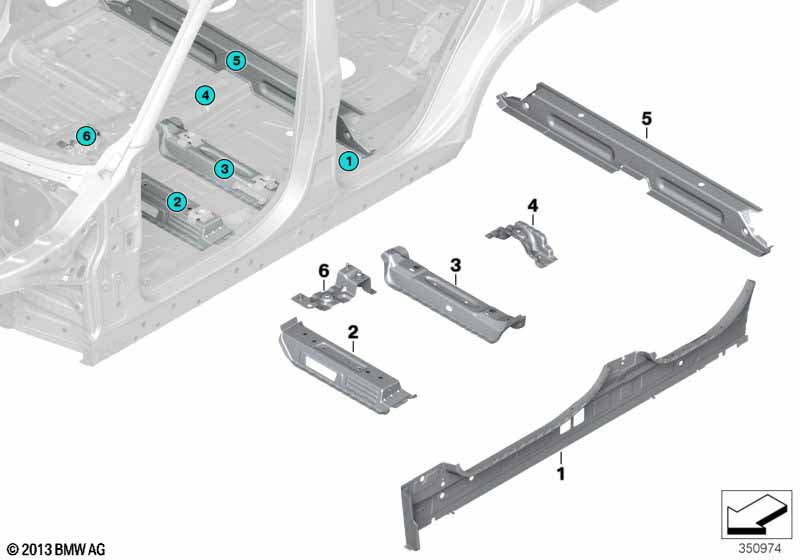 5
4
6
3
1
2
5
4
6
3
2
1
© 2013 BMW AG
350974