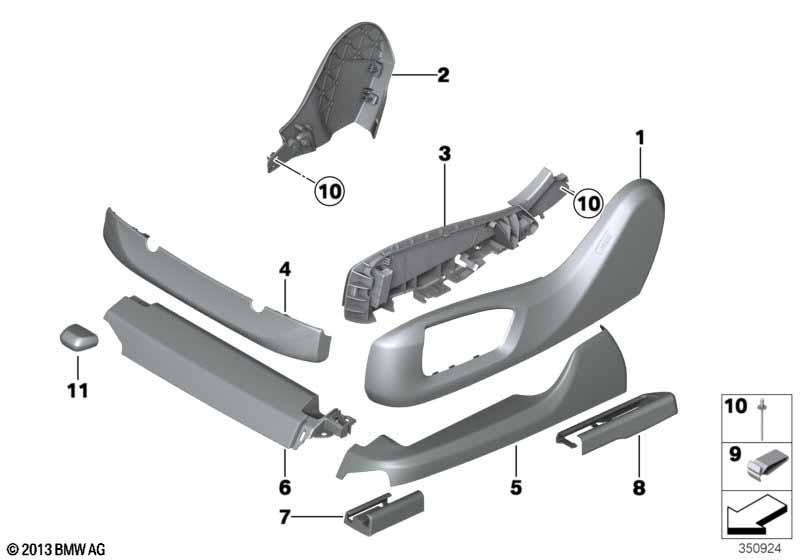 2
1
3
10
10
4
11
6
5
8
7
10
9
© 2013 BMW AG
350924