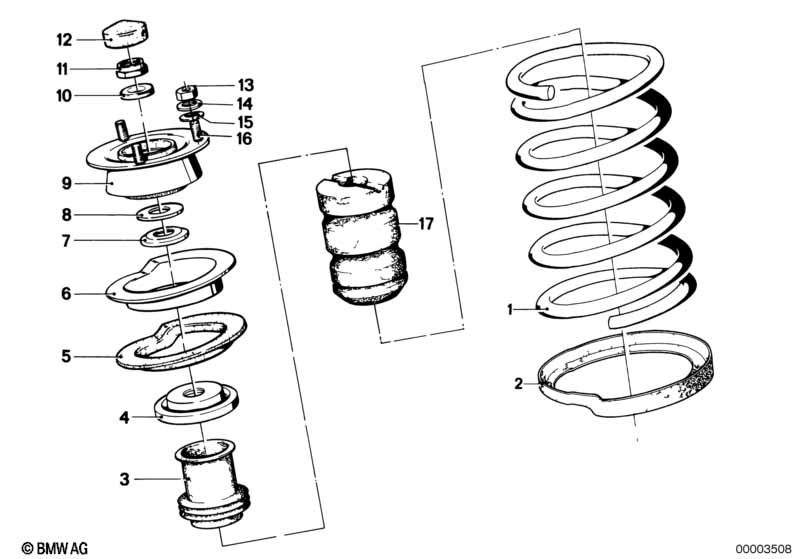 12
11
10
13
14
15
16
9
8
7
6
5
4
3
17
1
2
© BMW AG
00003508