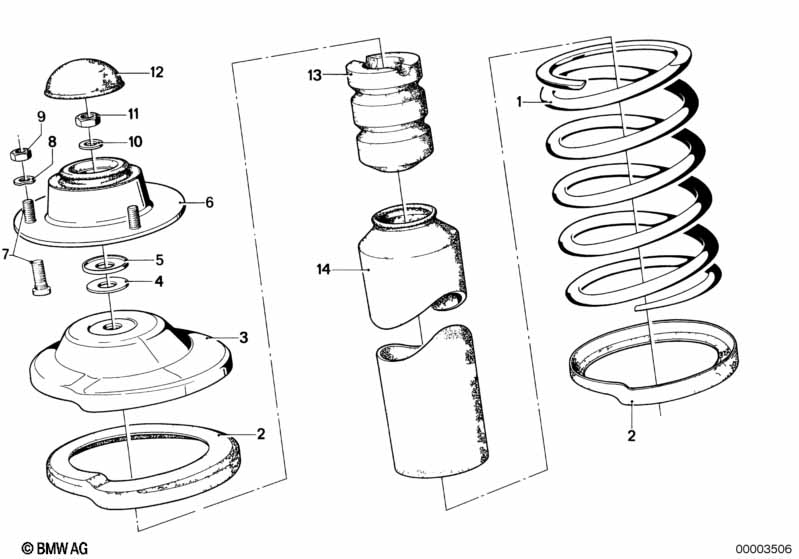 12
9
11
8
10
6
7
5
4
3
2
13
14
1
2
© BMW AG
00003506