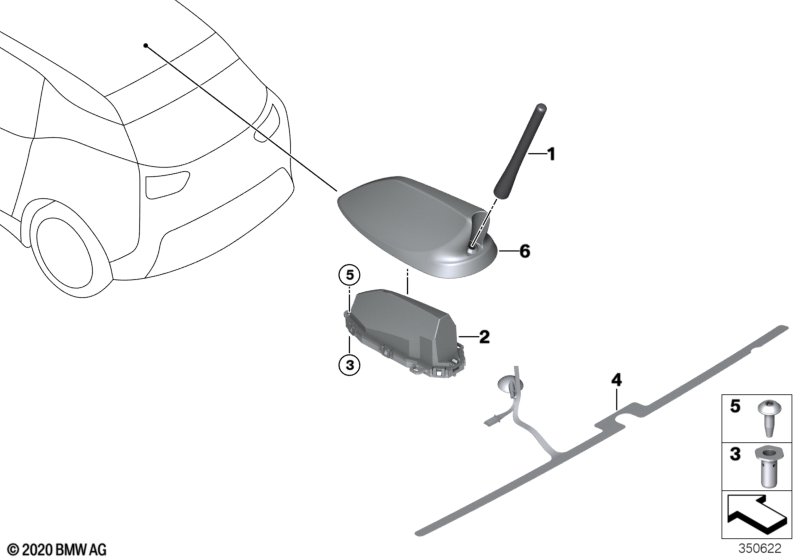 1
6
5
2
3
4
5
3
© 2020 BMW AG
350622