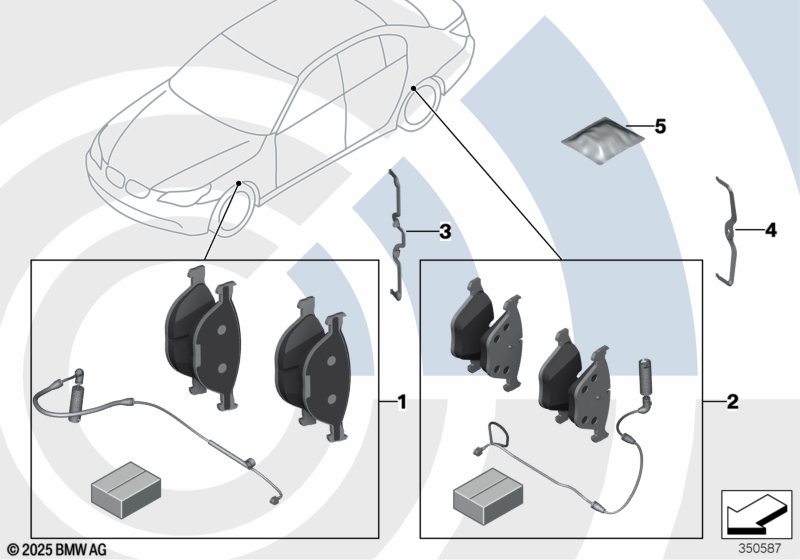 5

3

4

1

2

© 2025 BMW AG

350587