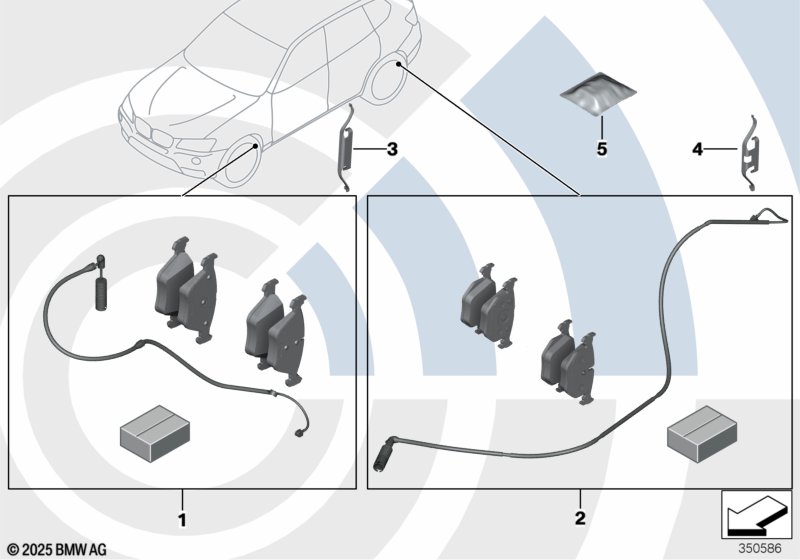 3

5

4

1

2

© 2025 BMW AG

350586