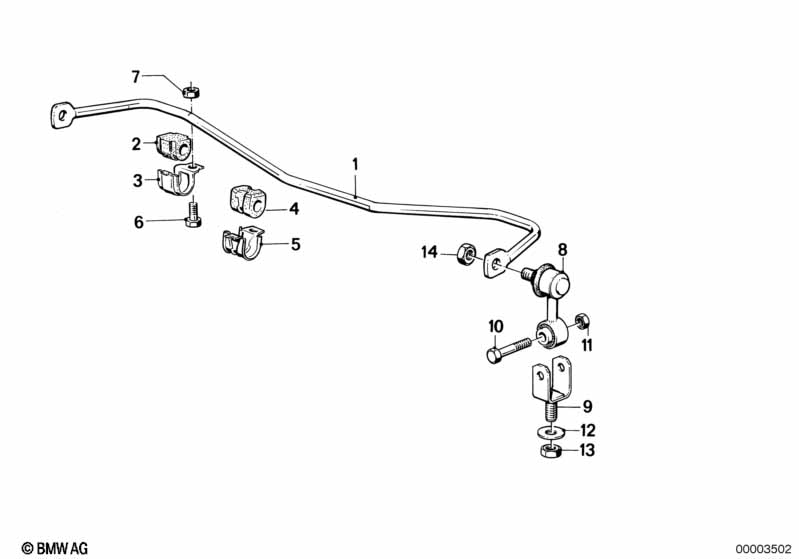 7
2
3
6
1
4
5
14
8
10
11
9
12
13
© BMW AG
00003502