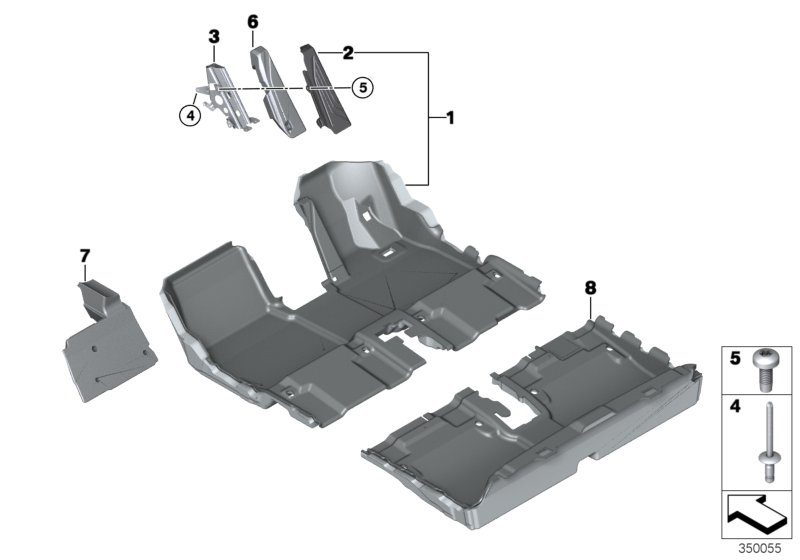 3
6
2
5
4
1
7
8
5
4
350055