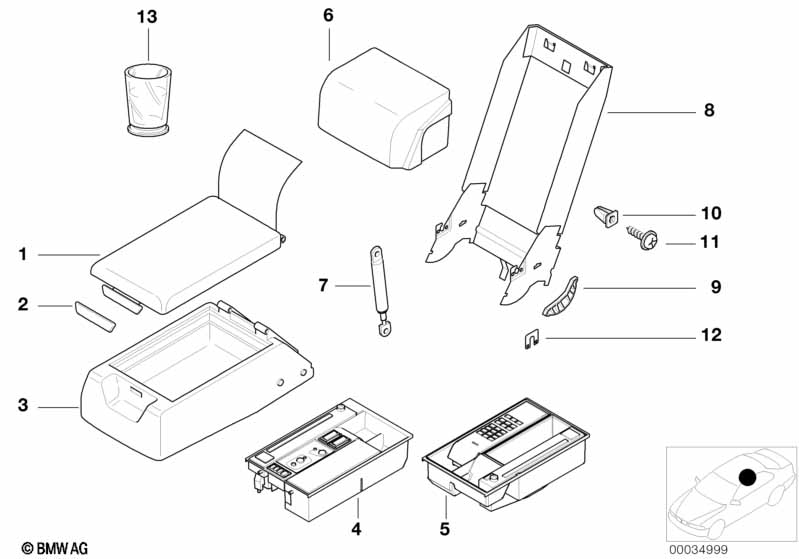 13
6
8
10
11
1
7
9
2
12
3
4
5
© BMW AG
00034999