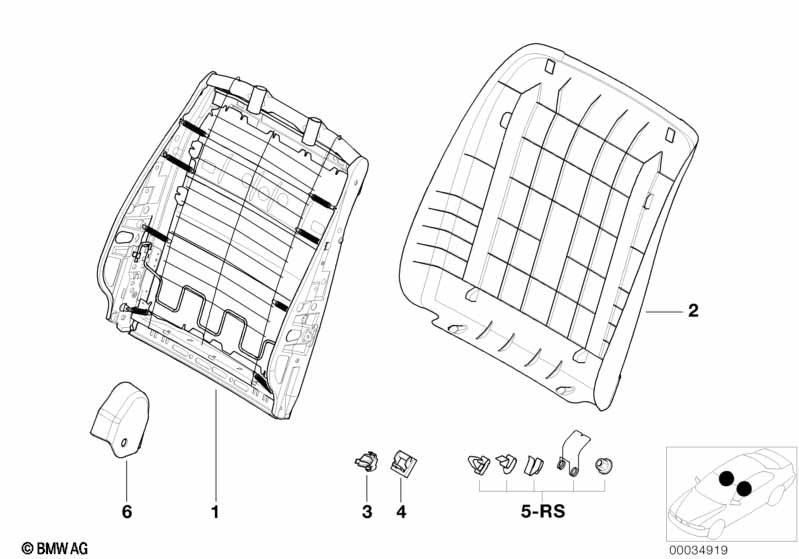 2

6

1

3

4

5-RS

© BMW AG

00034919