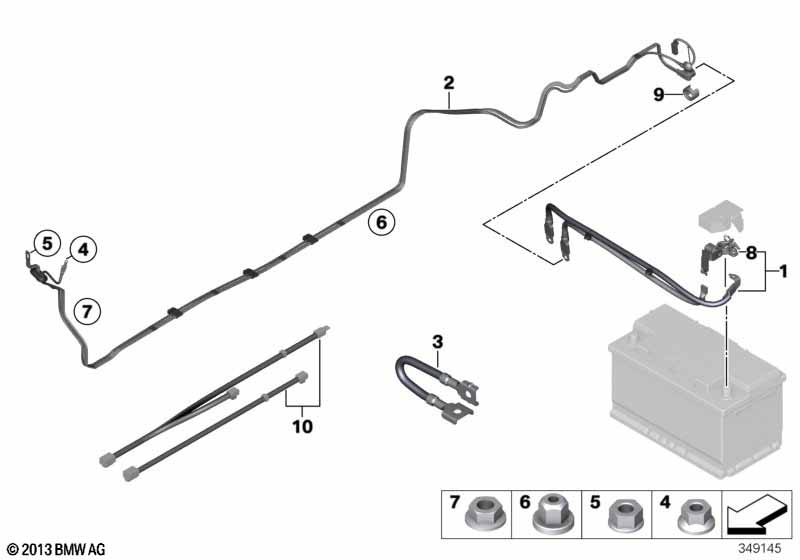 2
9
6
5
4
7
8
1
3
10
7
6
5
4
© 2013 BMW AG
349145