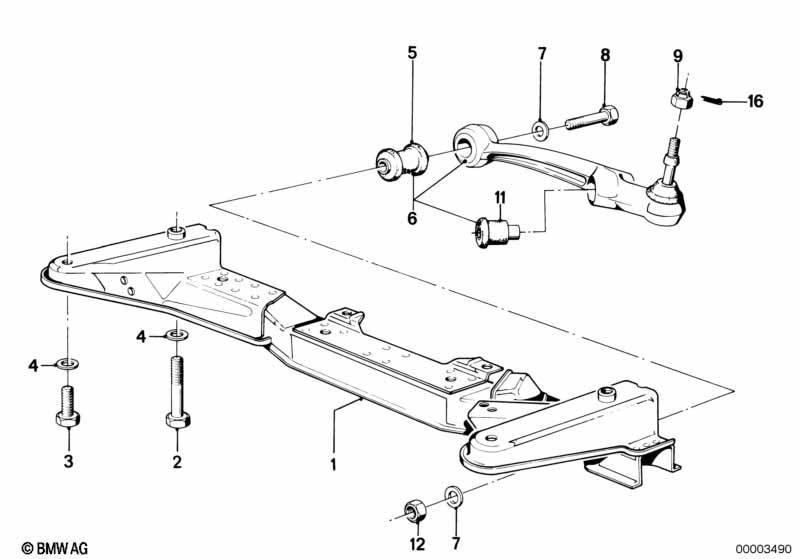 5
7
8
9
16
6
11
4
4
3
2
1
12
7
© BMW AG
00003490