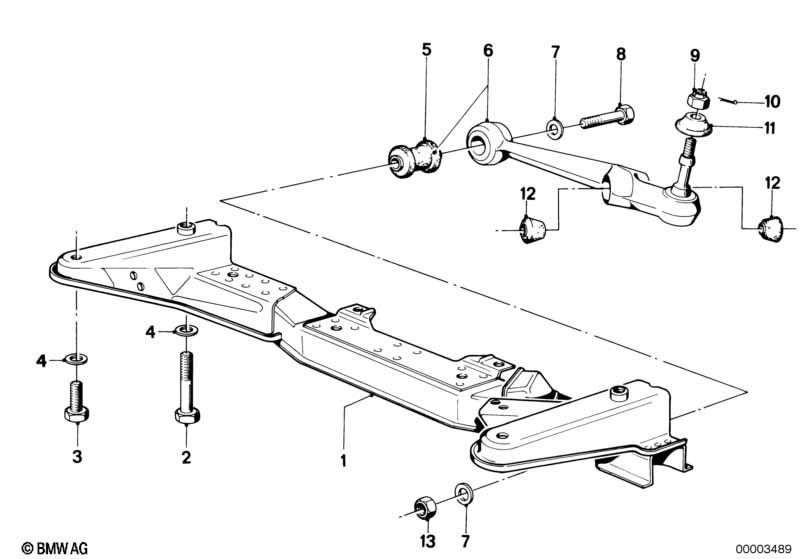 5
6
7
8
9
10
11
12
12
4
4
3
2
1
13
7
© BMW AG
00003489