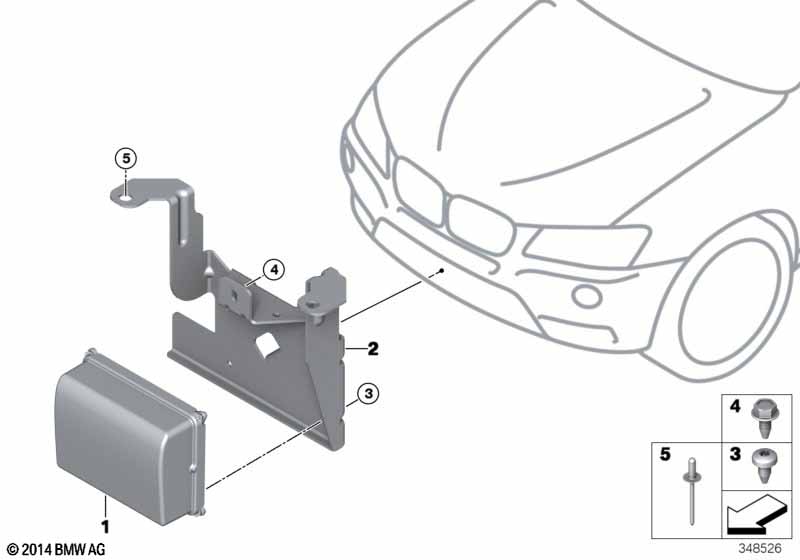 5
4
2
3
1
4
5
3
© 2014 BMW AG
348526