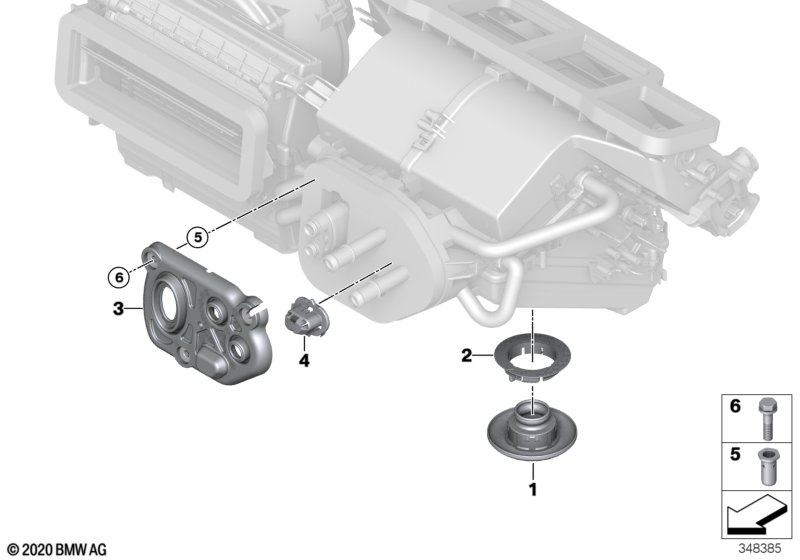 5
6
3
4
2
1
6
5
© 2020 BMW AG
348385