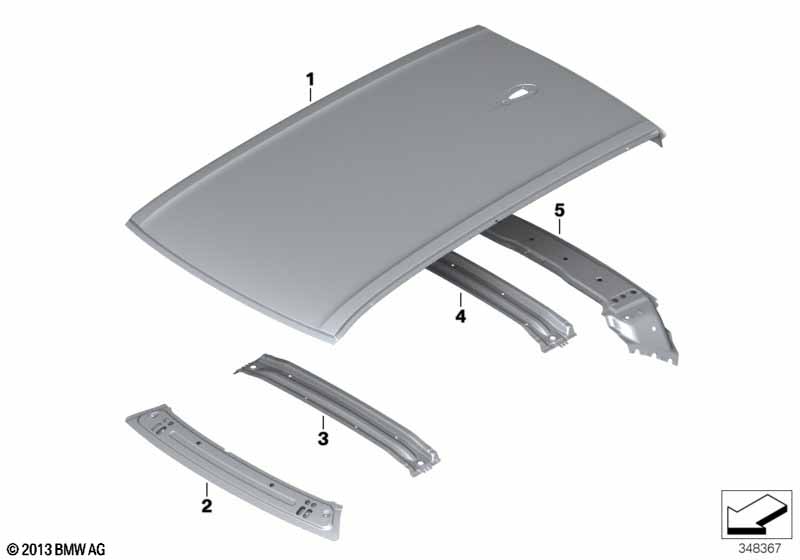 1

5

4

3

2

© 2013 BMW AG

348367