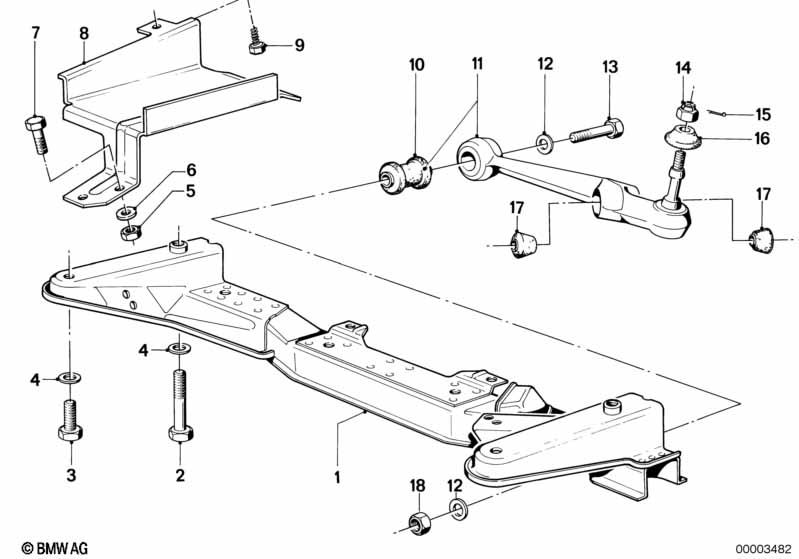 7
8
9
10
11
12
13
14
15
16
6
5
17
17
4
4
3
2
1
18
12
© BMW AG
00003482