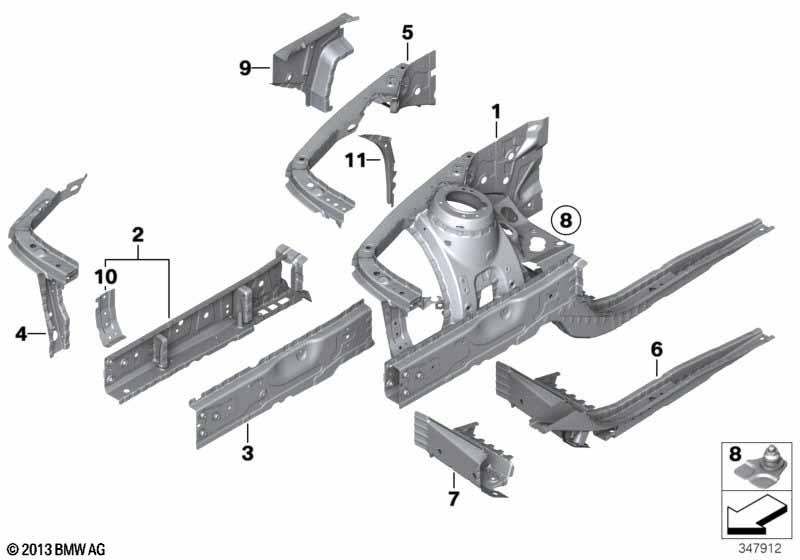 9
5
1
11
8
2
10
4
3
6
7
8
© 2013 BMW AG
347912