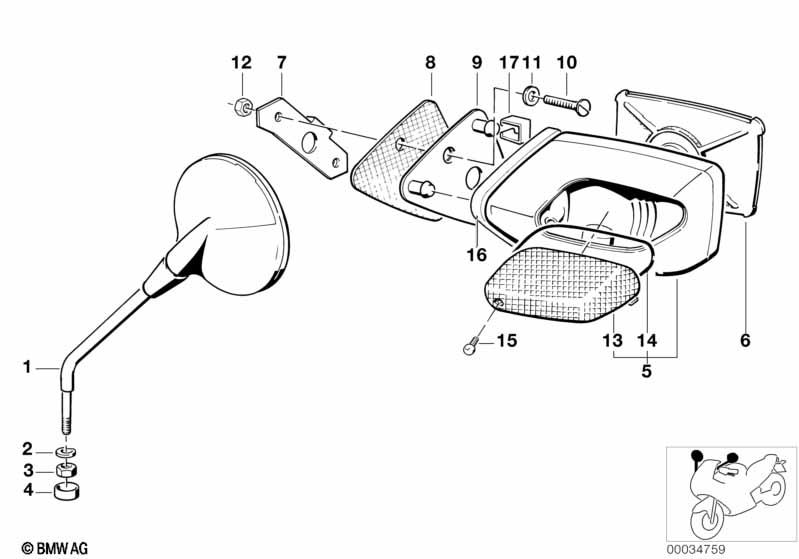 12
7
8
9
17
11
10
16
15
13
14
5
6
1
2
3
4
© BMW AG
00034759