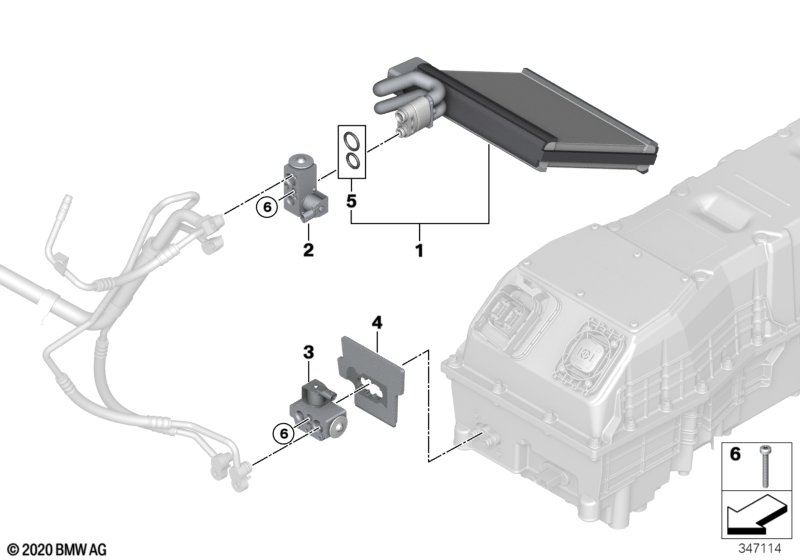 6
5
2
1
4
3
6
6
© 2020 BMW AG
347114