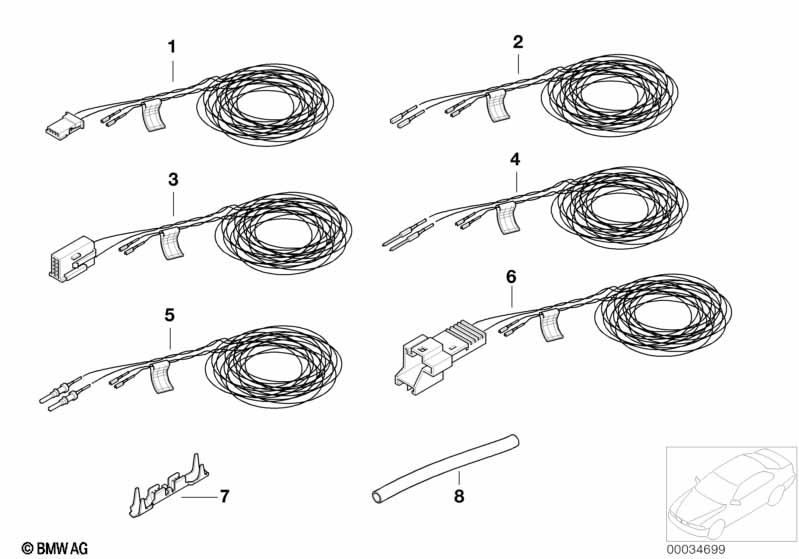 1
2
3
4
5
6
7
8
© BMW AG
00034699