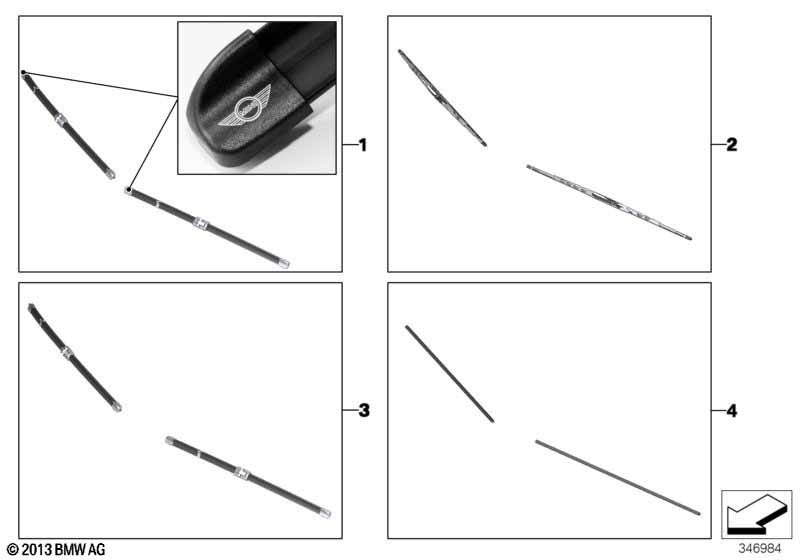 1
2
3
4
© 2013 BMW AG
346984