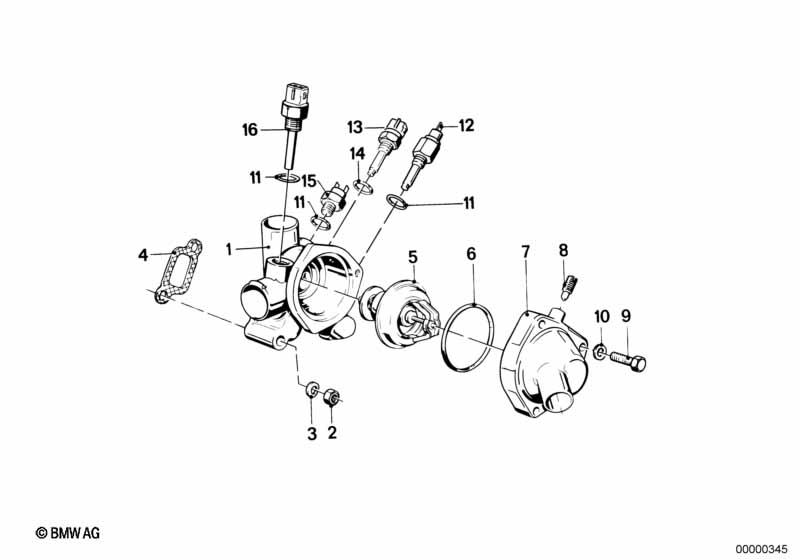 16
13
12
14
11
15
11
11
4
1
5
6
7
8
10
9
3
2
© BMW AG
00000345