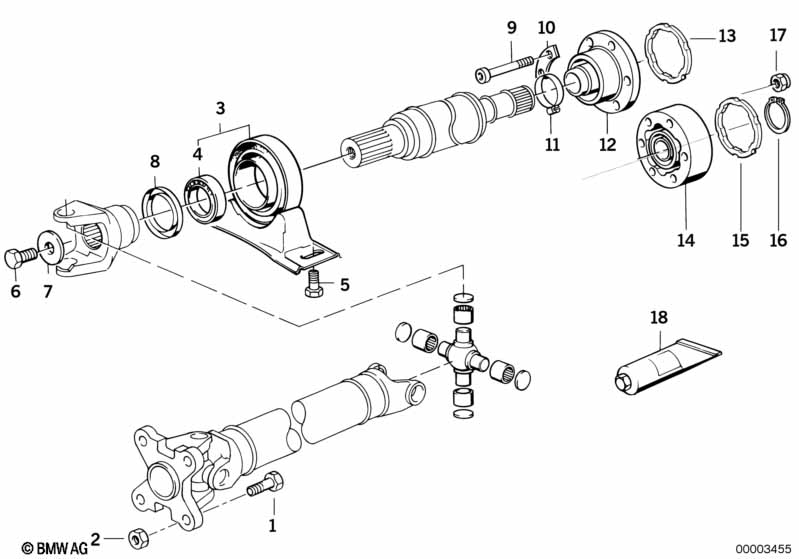 9
10
13
17
3
4
8
11
12
14
15
16
6
7
5
18
1
2
© BMW AG
00003455