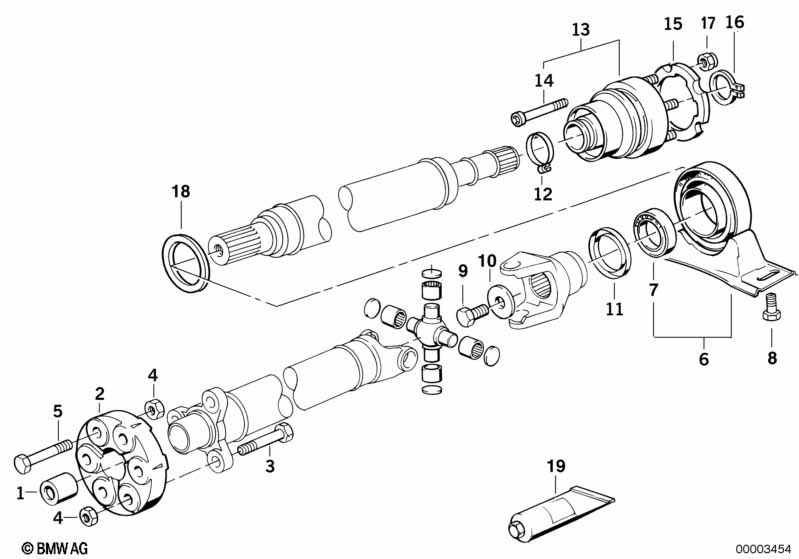 13
15
17
16
14
12
18
9
10
11
7
6
8
4
2
5
3
1
4
19
© BMW AG
00003454