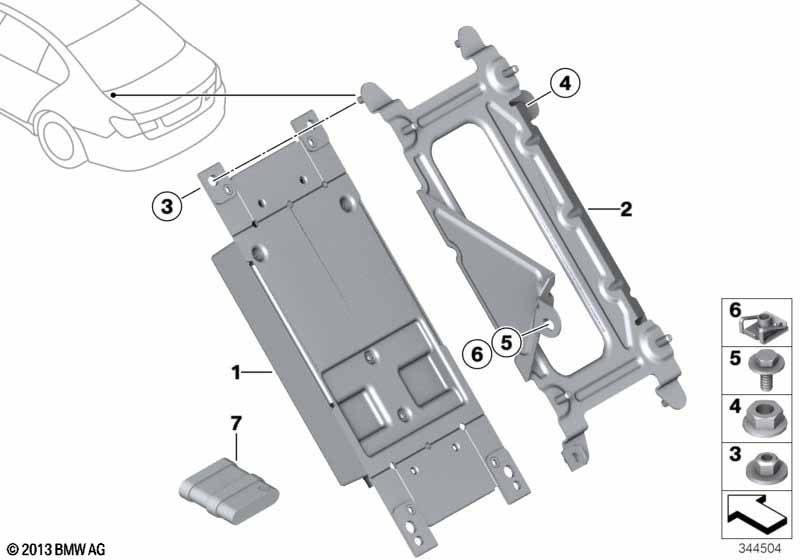 4
3
2
6
5
1
7
6
5
4
3
© 2013 BMW AG
344504