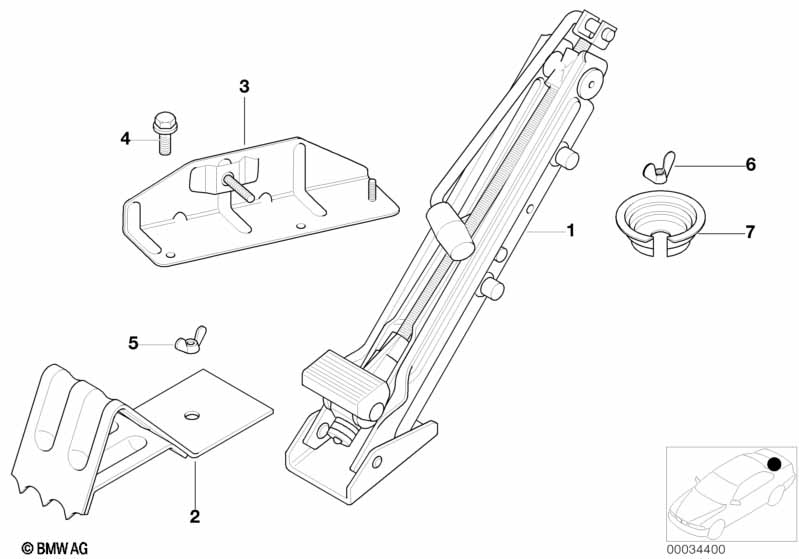 3

4

6

1

7

5

2

© BMW AG

00034400