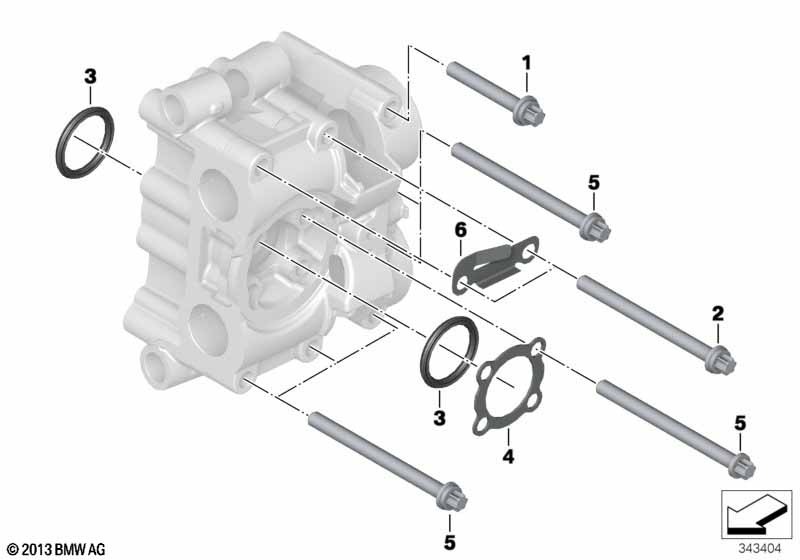 3

1

5

6

2

3

4

5

5

© 2013 BMW AG

343404