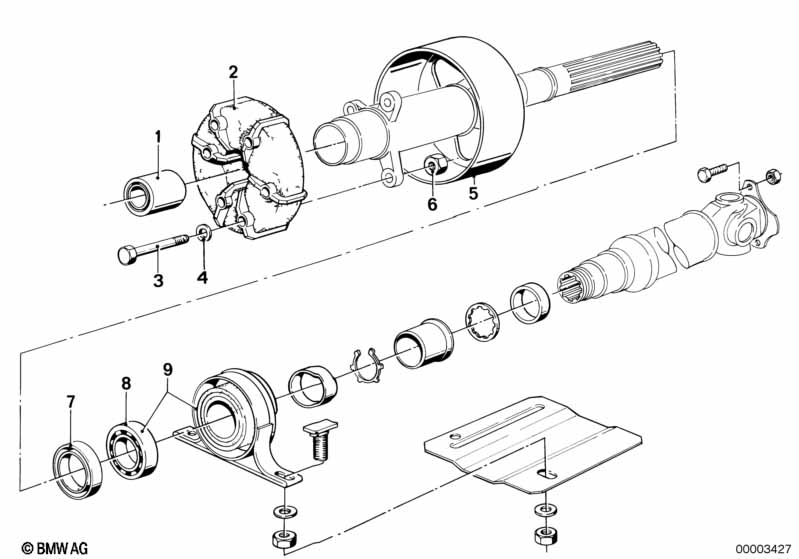 2
1
6
5
3
4
9
8
7
© BMW AG
00003427