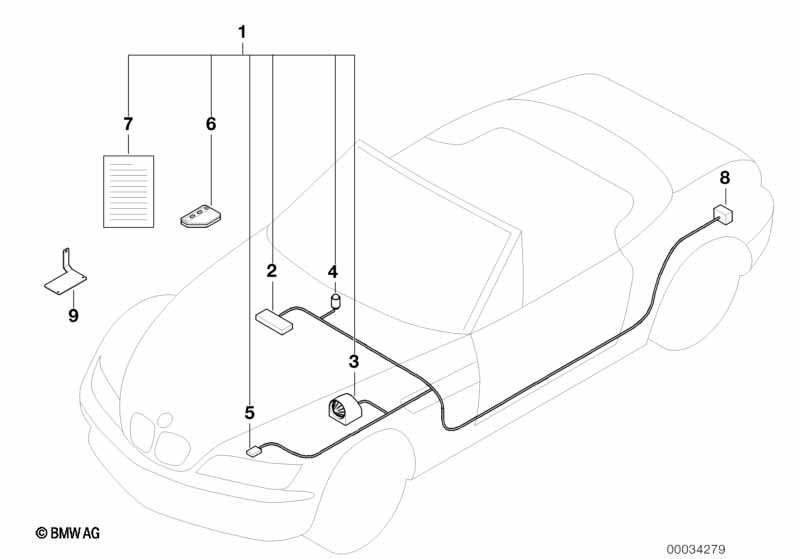 1
7
6
8
2
4
9
3
5
© BMW AG
00034279