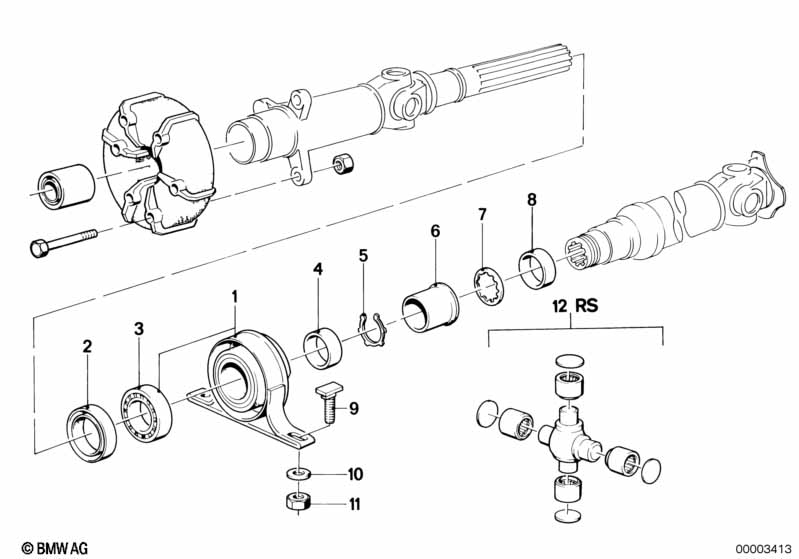 8
7
6
5
4
1
3
2
12 RS
9
10
11
© BMW AG
00003413