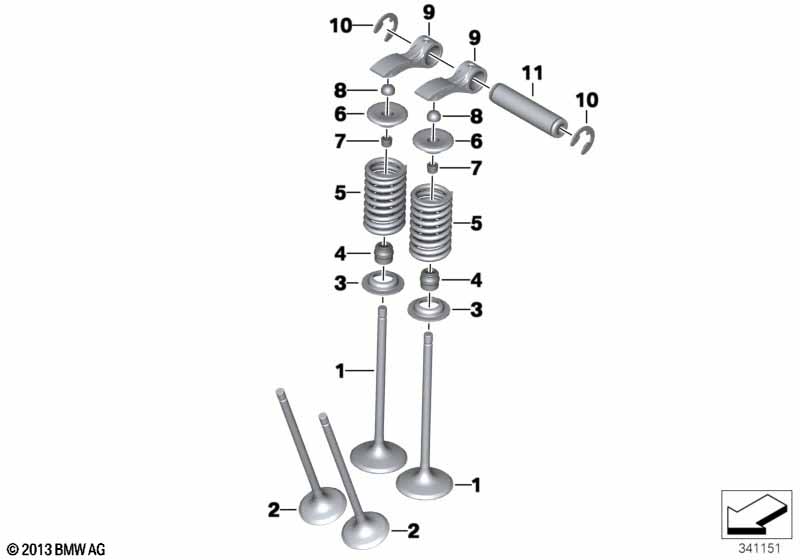 10
9
9
11
10
8
6
8
7
6
7
5
5
4
3
4
3
1
1
2
2
© 2013 BMW AG
341151