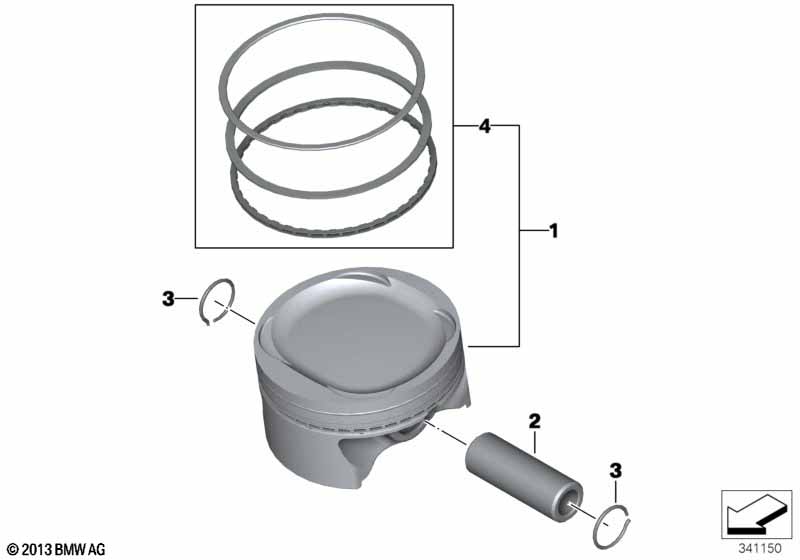 4
1
3
2
3
© 2013 BMW AG
341150