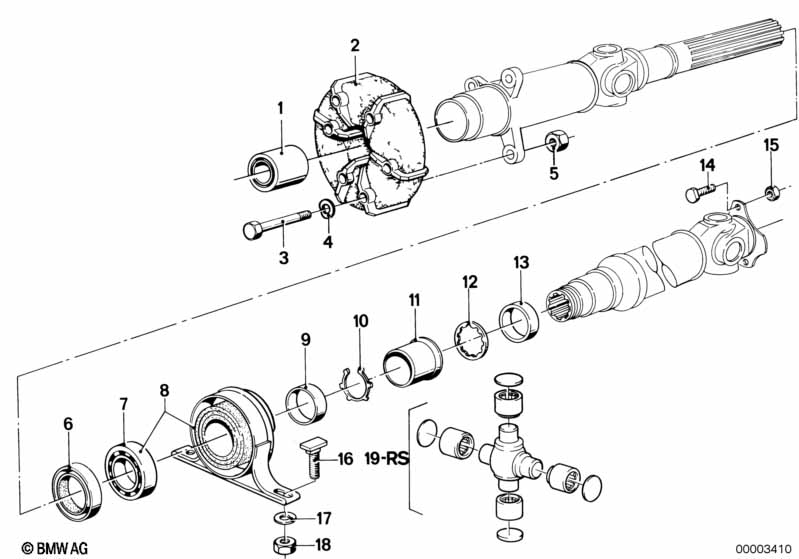 2
1
5
15
14
3
4
13
12
11
10
9
8
7
6
16
19-RS
17
18
© BMW AG
00003410