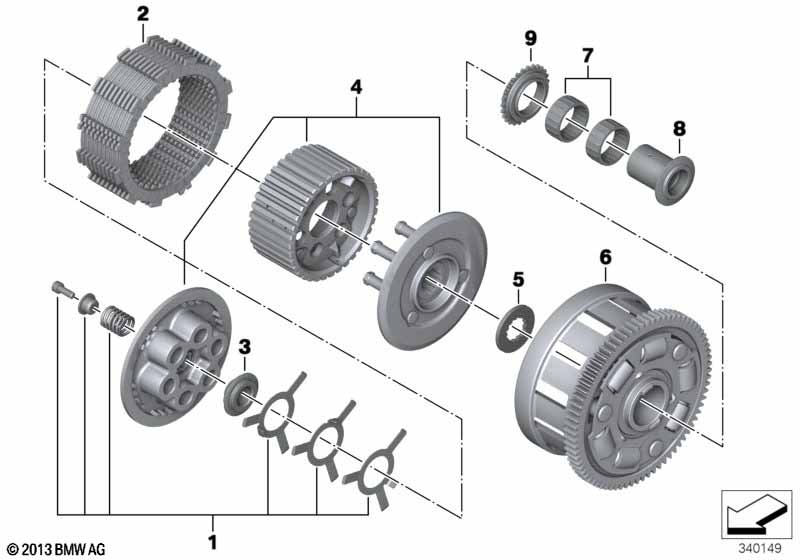 2
9
7
4
8
6
5
3
1
© 2013 BMW AG
340149