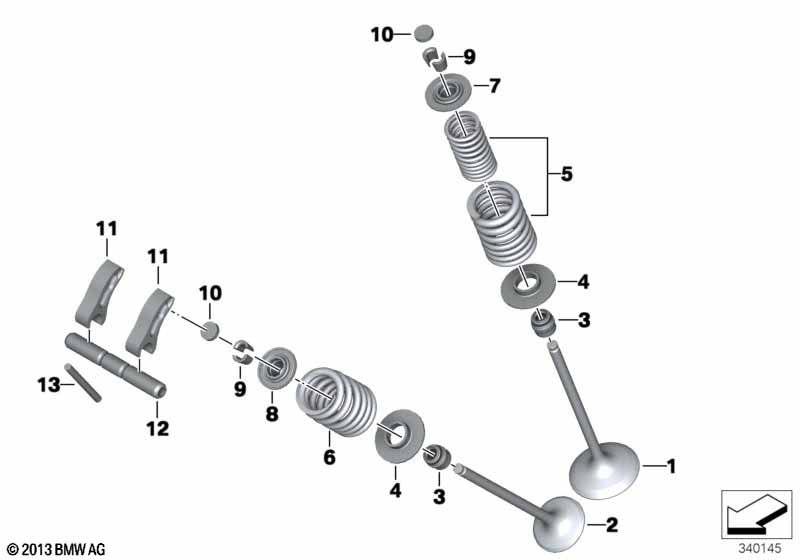 10
9
7
5
4
3
1
11
11
10
9
8
6
4
3
2
13
12
© 2013 BMW AG
340145