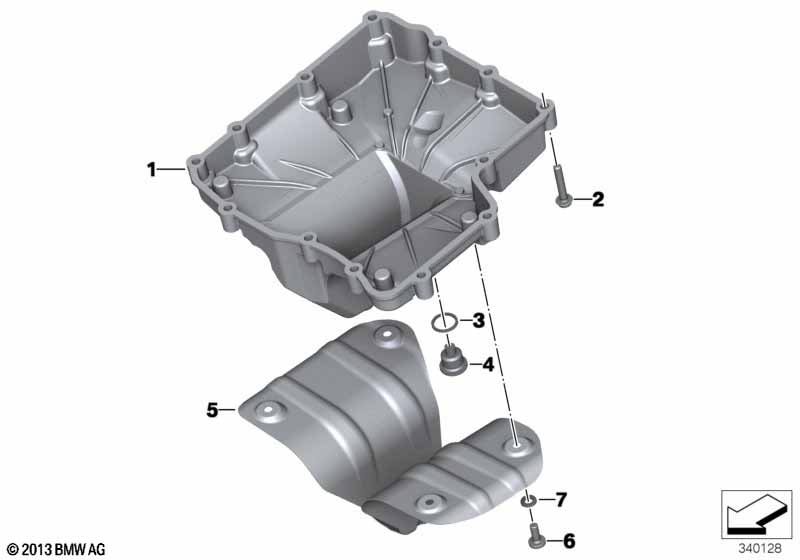 1
2
3
4
5
7
6
© 2013 BMW AG
340128