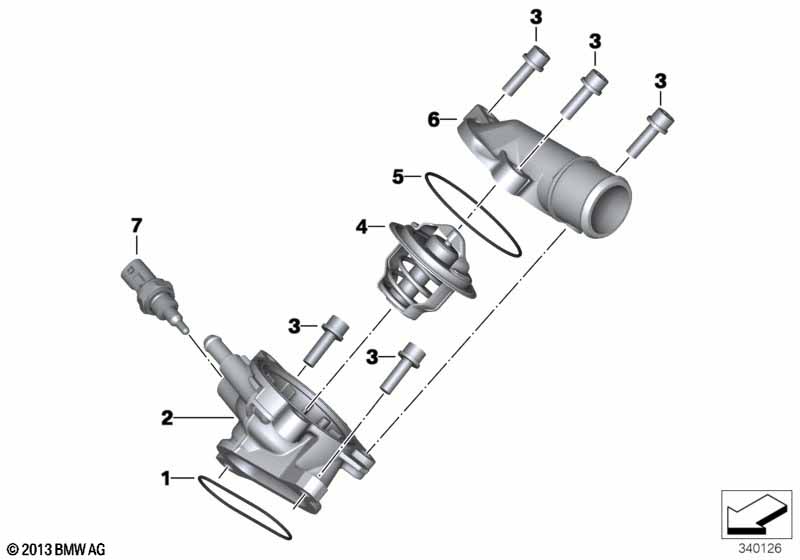 3
3
3
6
5
4
7
3
3
2
1
© 2013 BMW AG
340126