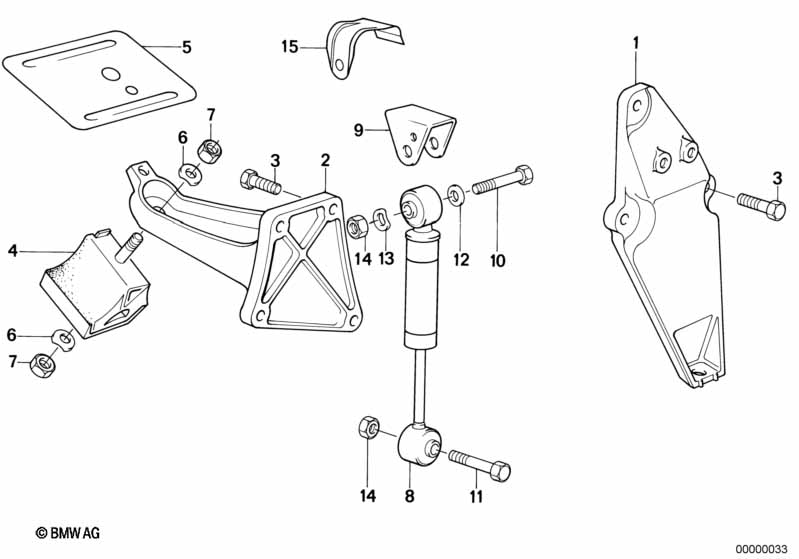 5
15
1
7
6
9
3
2
3
4
14
13
12
10
6
7
14
8
11
© BMW AG
00000033