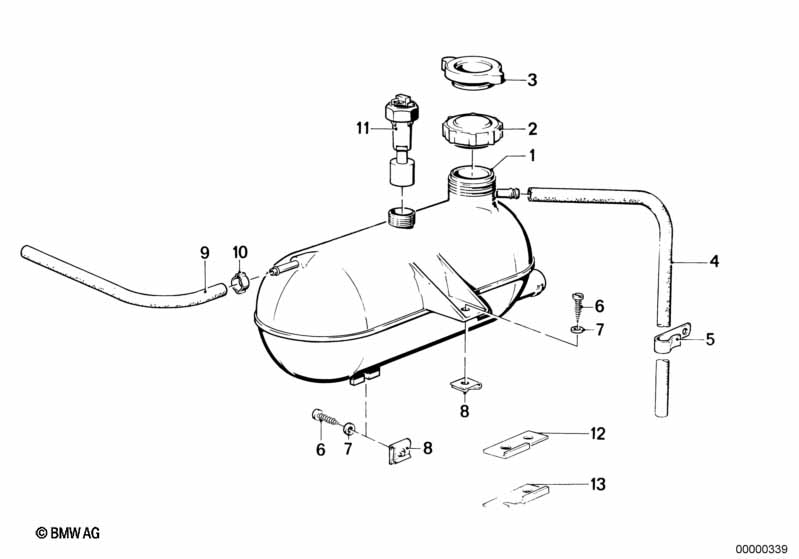 3
11
2
1
9
10
4
6
7
5
8
6
7
8
12
13
© BMW AG
00000339