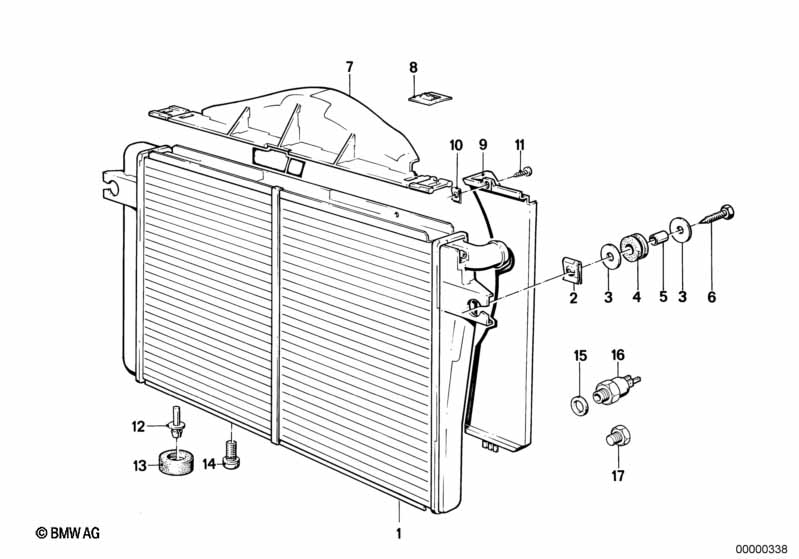 7
8
10
9
11
2
3
4
5
3
6
15
16
17
12
13
14
1
© BMW AG
00000338