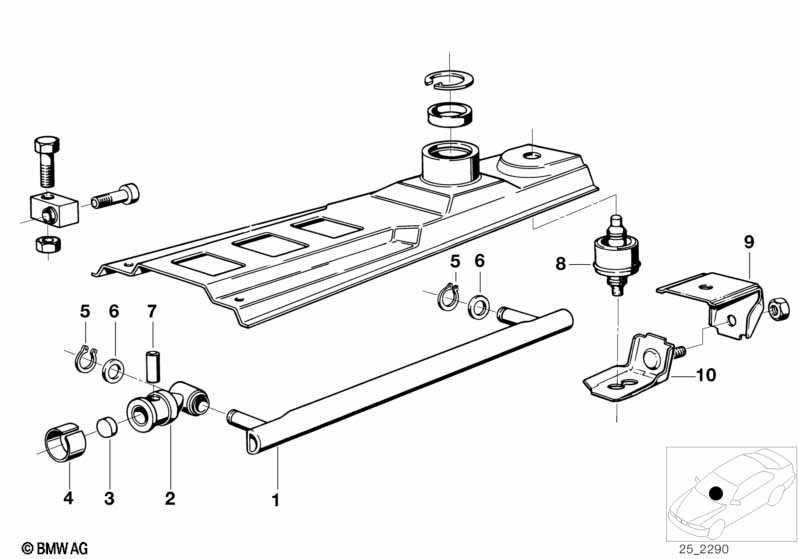 5
6
8
9
5
6
7
10
4
3
2
1
© BMW AG
25_2290