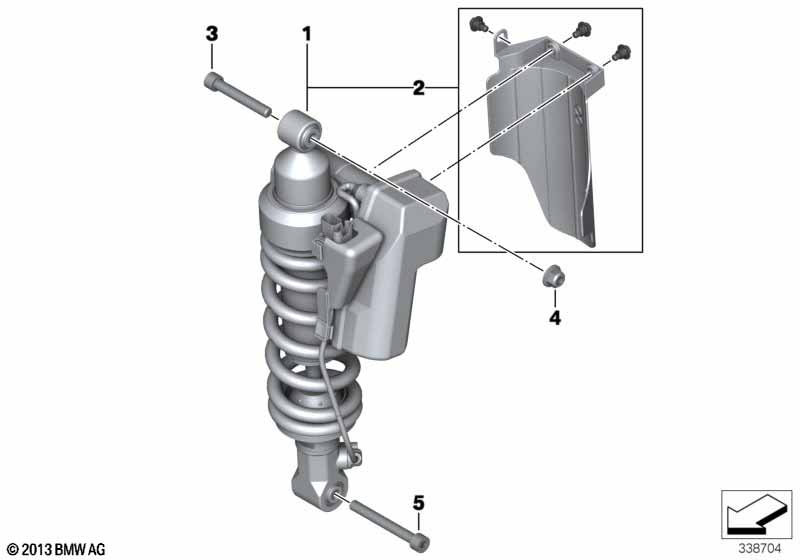 3
1
2
4
5
© 2013 BMW AG
338704